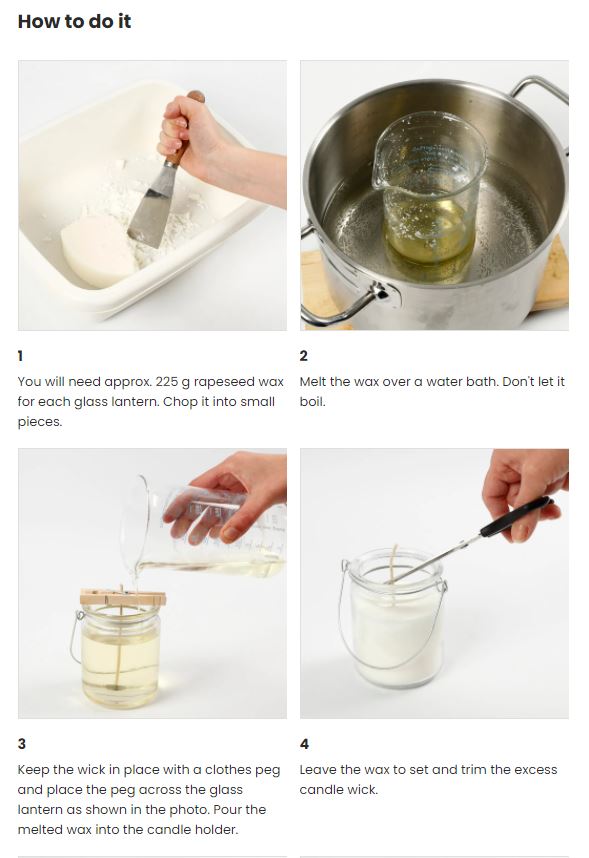 How to do it

1

You will need approx. 225 g rapeseed wax for each glass lantern. Chop it into small pieces.

2

Melt the wax over a water bath. Don't let it boil.

3

Keep the wick in place with a clothes peg and place the peg across the glass lantern as shown in the photo. Pour the melted wax into the candle holder.

4

Leave the wax to set and trim the excess candle wick.