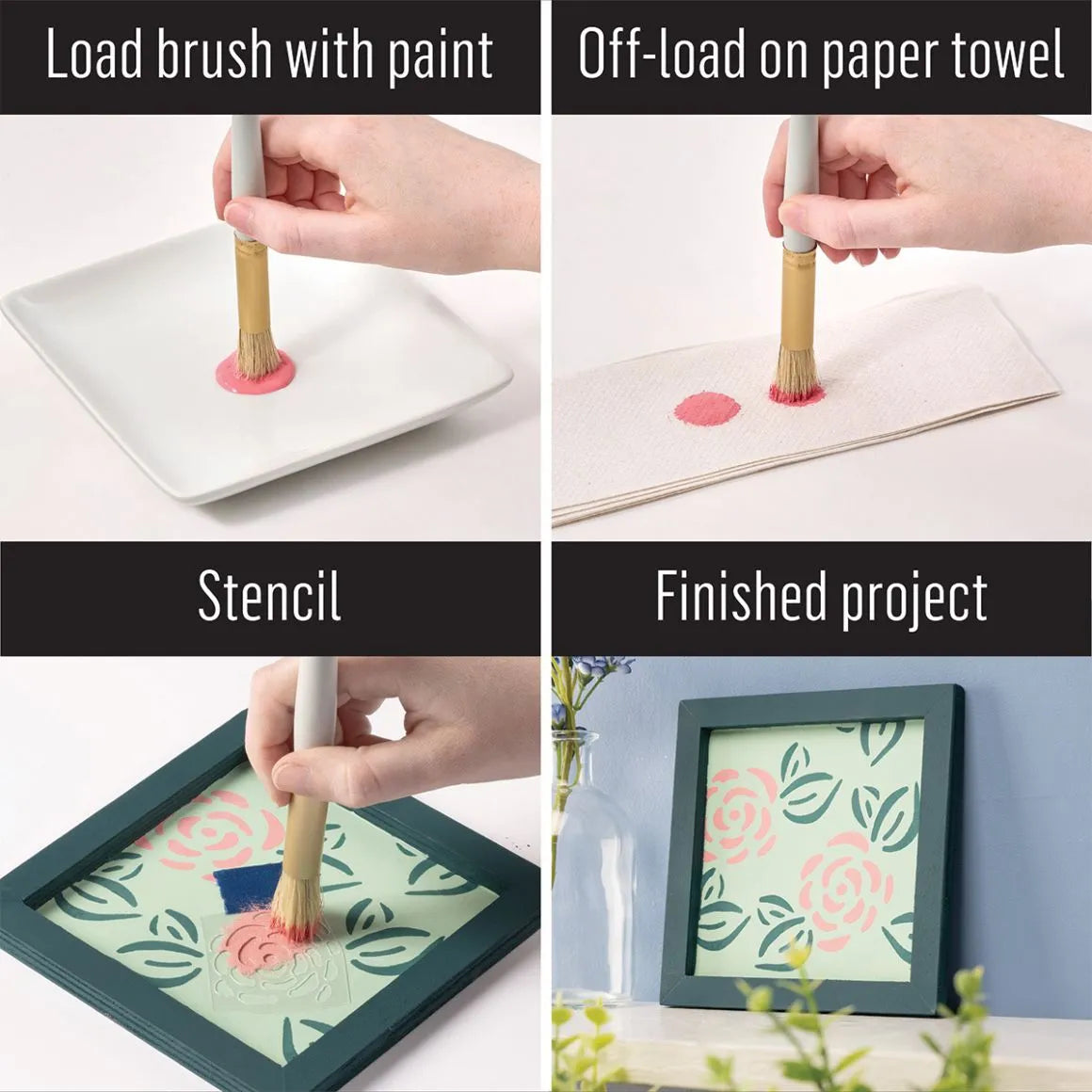 Load brush with paint

Off-load on paper towel

Stencil

Finished project