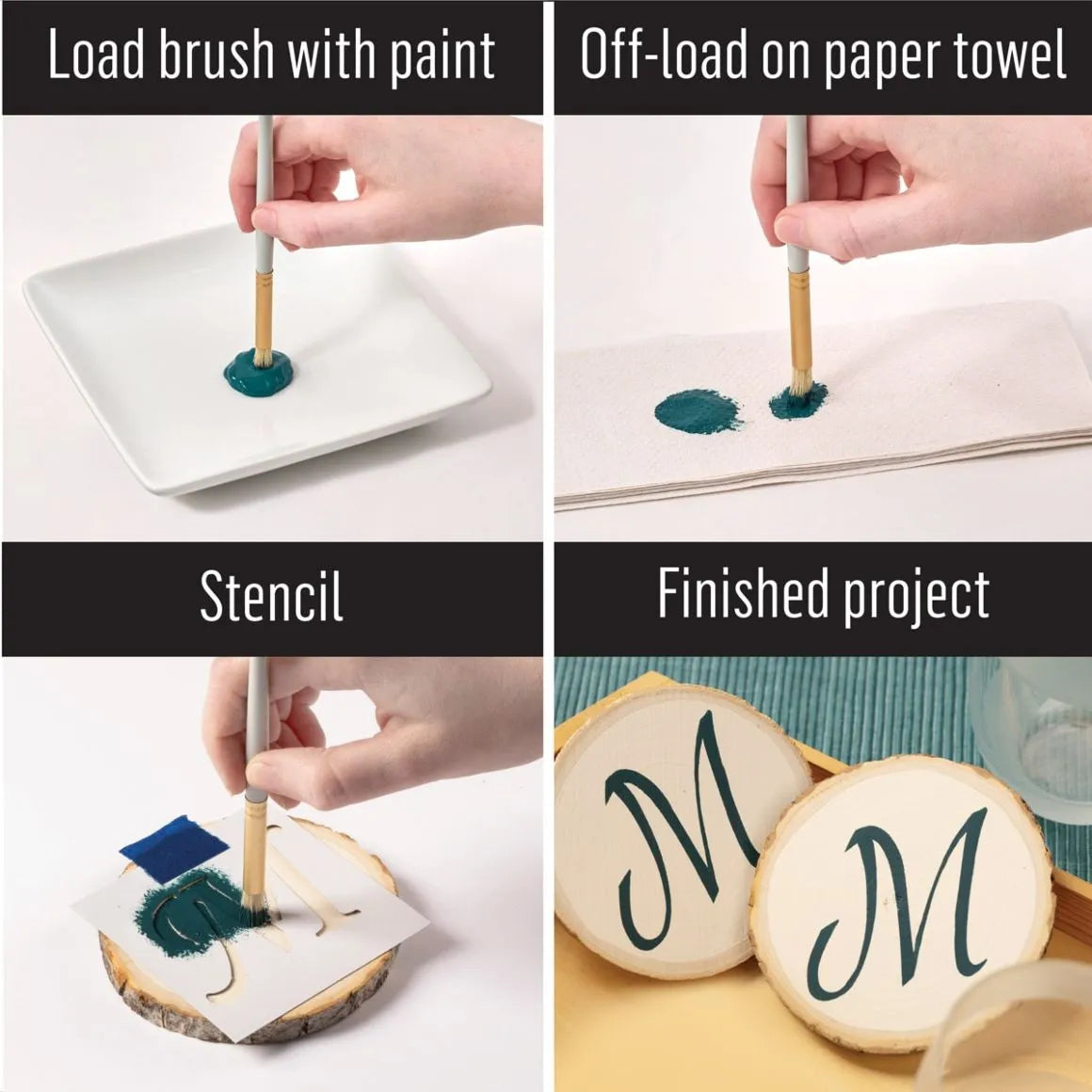 Load brush with paint

Off-load on paper towel

Stencil

Finished project

M

M