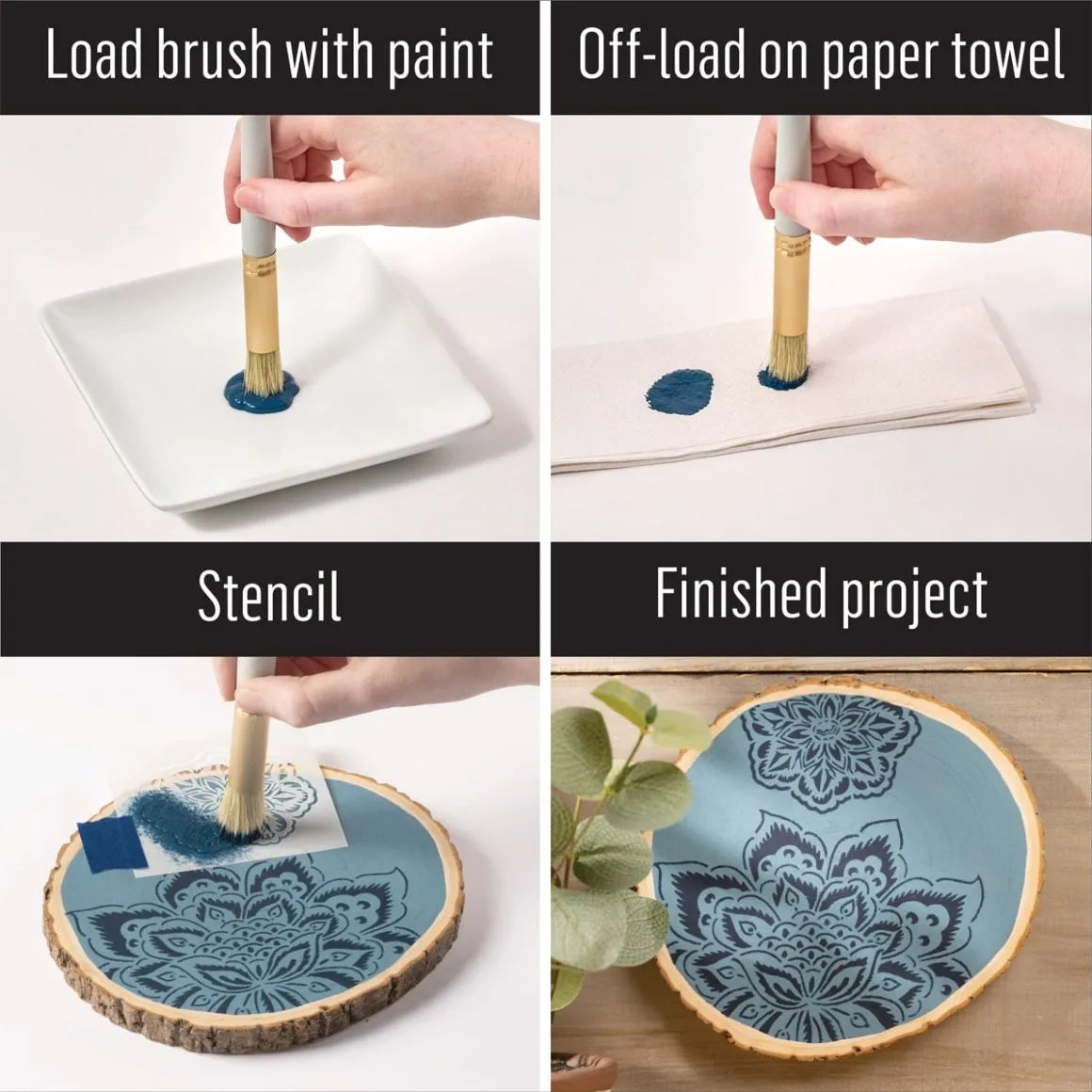 Load brush with paint

Off-load on paper towel

Stencil

Finished project